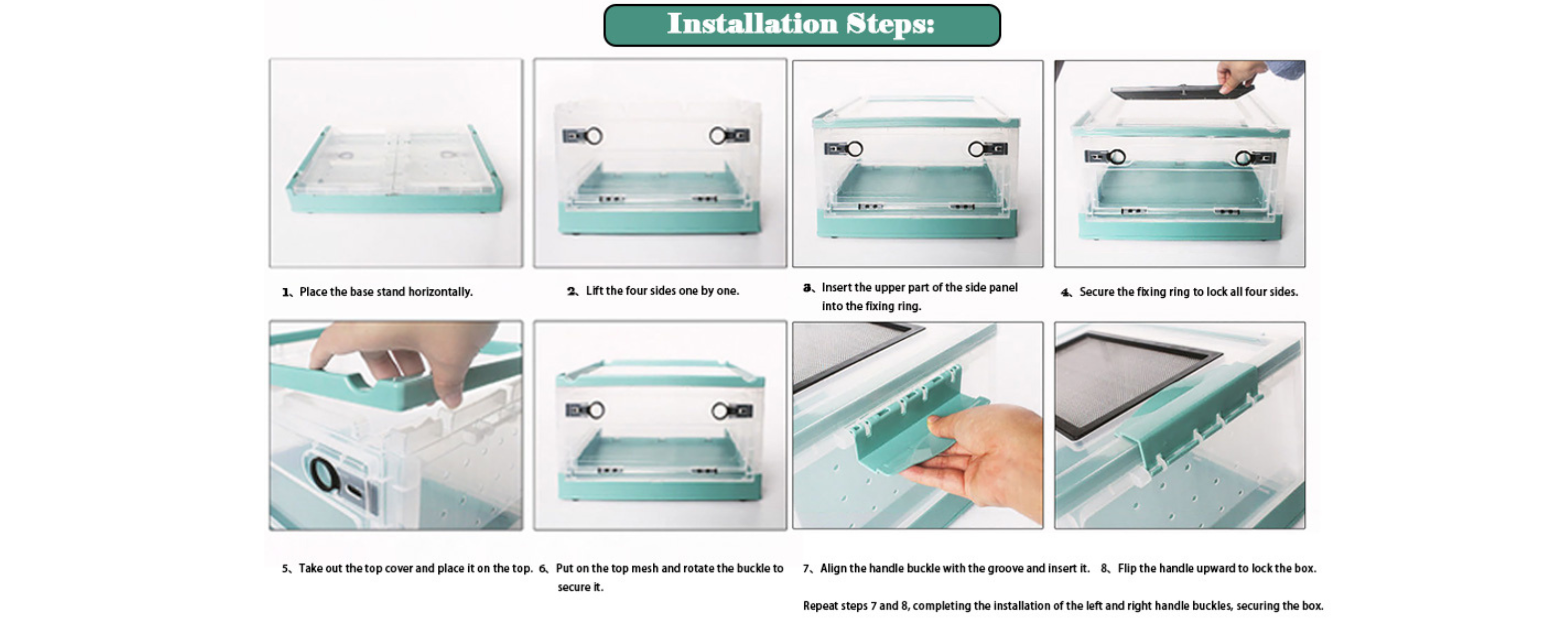 Installation Steps:

1、Place the base stand horizontally.

2、Lift the four sides one by one.

3、Insert the upper part of the side panel into the fixing ring.

4、Secure the fixing ring to lock all four sides.

5、Take out the top cover and place it on the top.

6、Put on the top mesh and rotate the buckle to secure it.

7、Align the handle buckle with the groove and insert it.

8、Flip the handle upward to lock the box.

Repeat steps 7 and 8, completing the installation of the left and right handle buckles, securing the box.