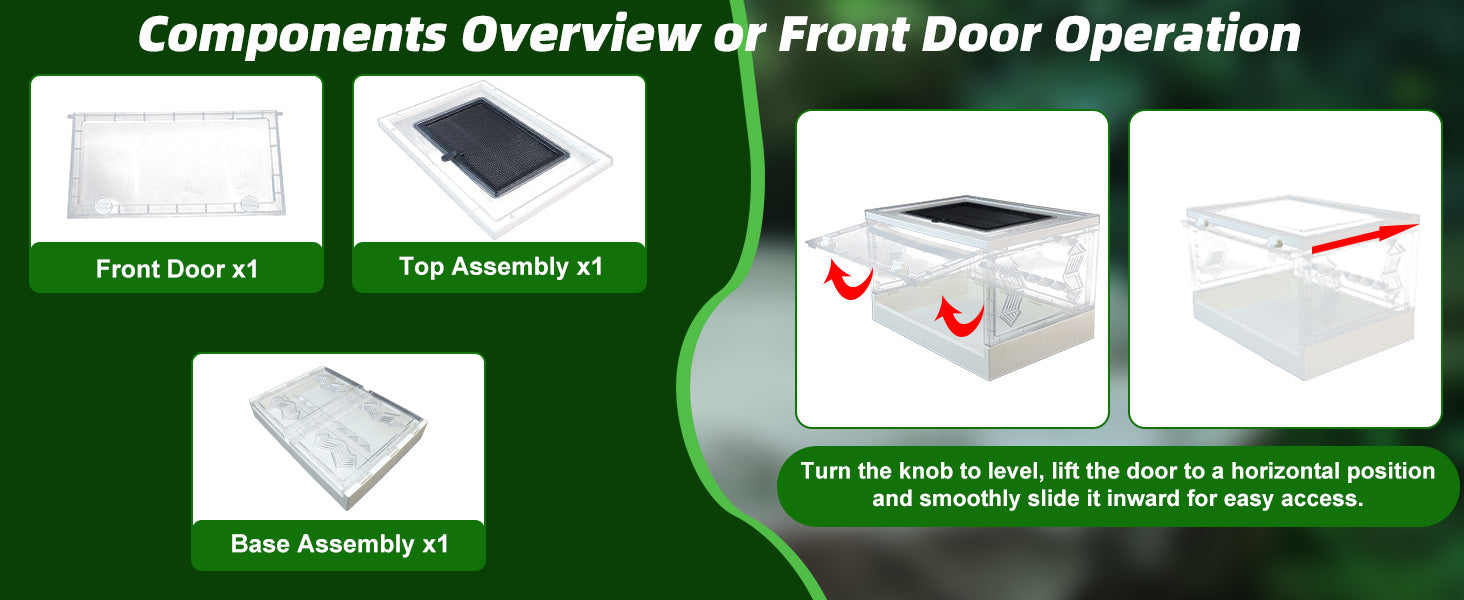 Components Overview or Front Door Operation

Front Door x1

Top Assembly x1

Base Assembly x1

Turn the knob to level, lift the door to a horizontal position and smoothly slide it inward for easy access.