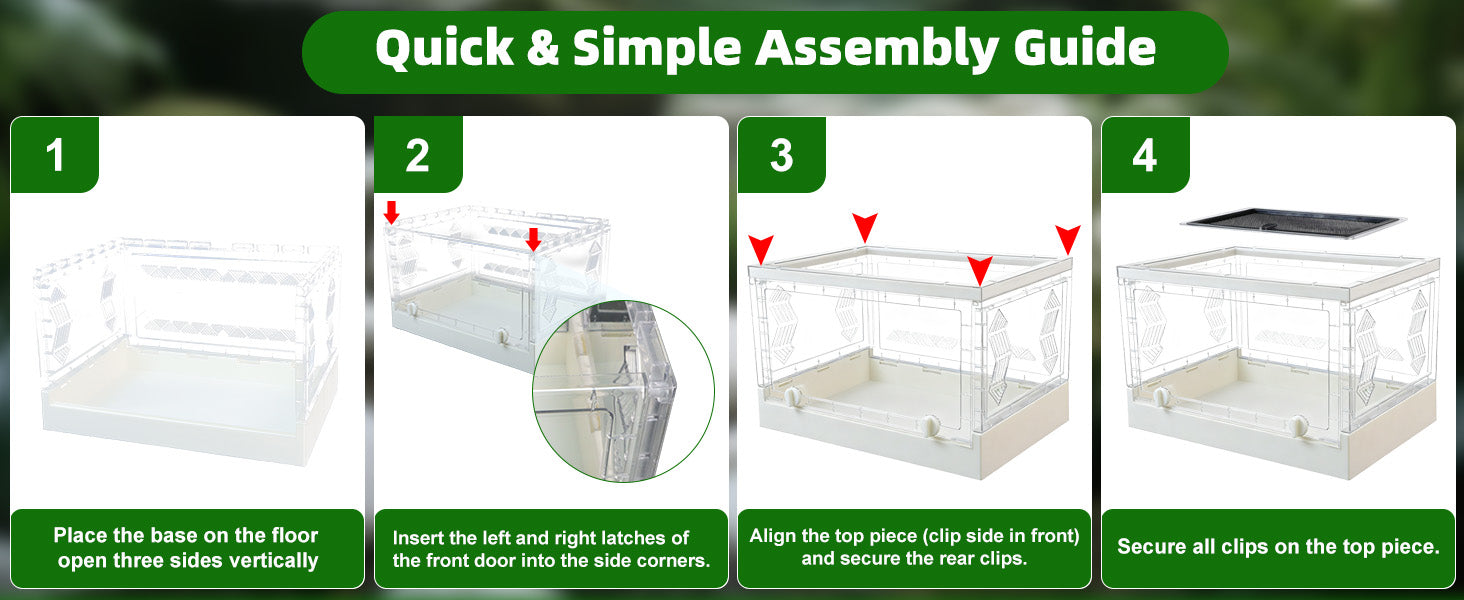 Quick & Simple Assembly Guide

1

Place the base on the floor open three sides vertically

2

Insert the left and right latches of the front door into the side corners.

3

Align the top piece (clip side in front) and secure the rear clips.

4

Secure all clips on the top piece.